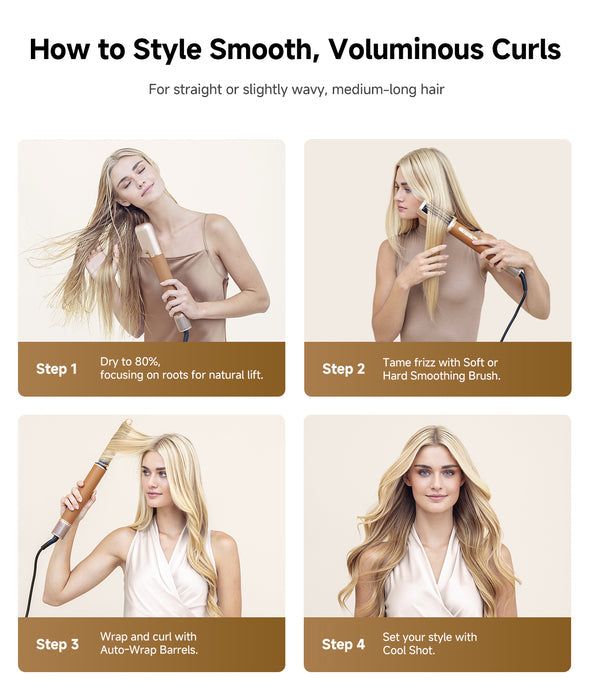 How to Style Smooth, Voluminous Curls

For straight or slightly wavy, medium-long hair

Step 1
Dry to 80%, focusing on roots for natural lift.

Step 2
Tame frizz with Soft or Hard Smoothing Brush.

Step 3
Wrap and curl with Auto-Wrap Barrels.

Step 4
Set your style with Cool Shot.